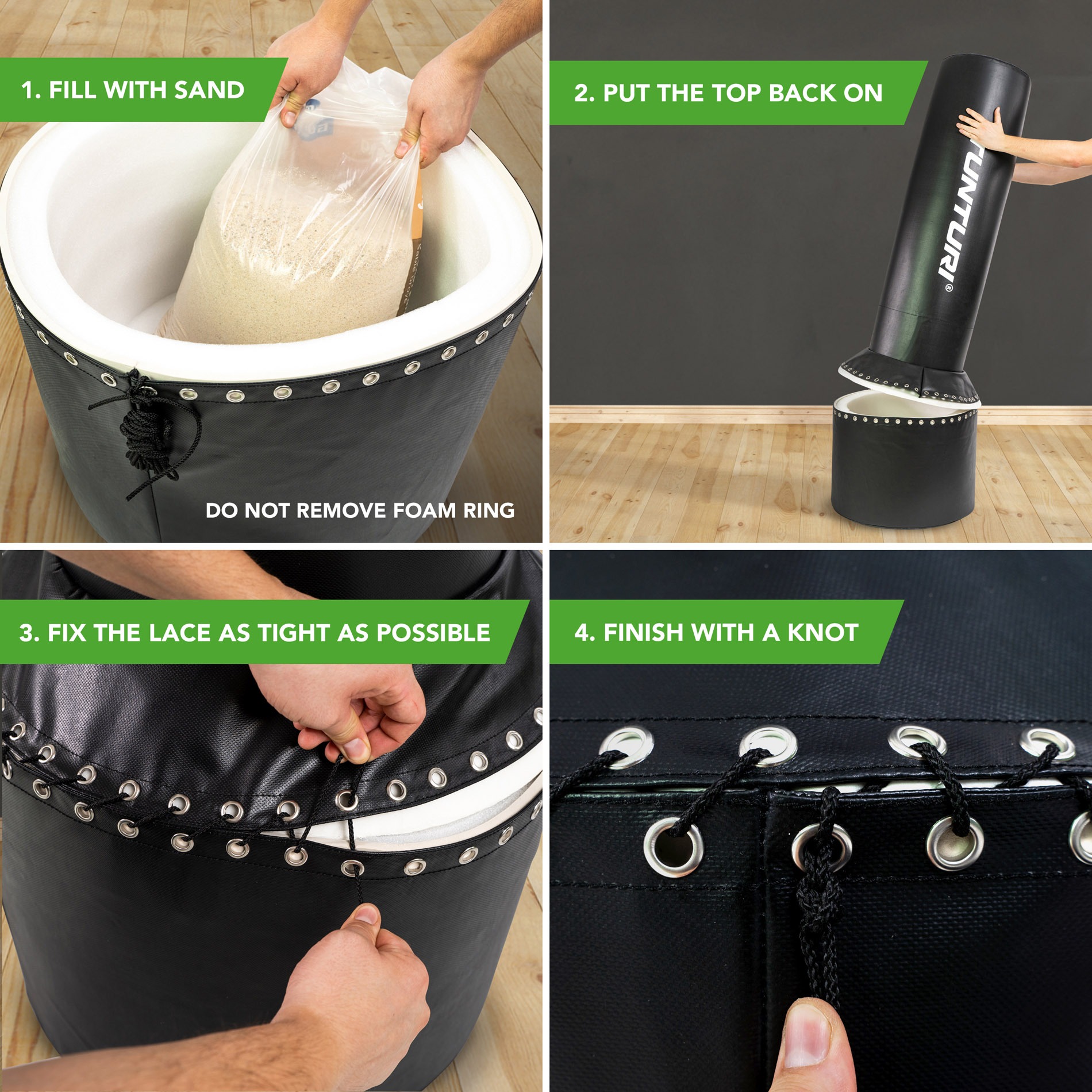 1. FILL WITH SAND

DO NOT REMOVE FOAM RING

2. PUT THE TOP BACK ON

TUNTURI®

3. FIX THE LACE AS TIGHT AS POSSIBLE

4. FINISH WITH A KNOT